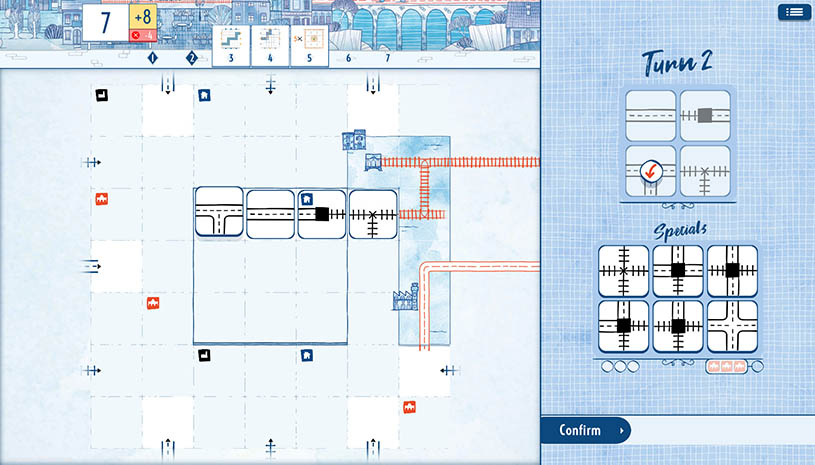 7
+8
-4
1
2
3
4
5
6
7
Turn 2
Specials
Confirm